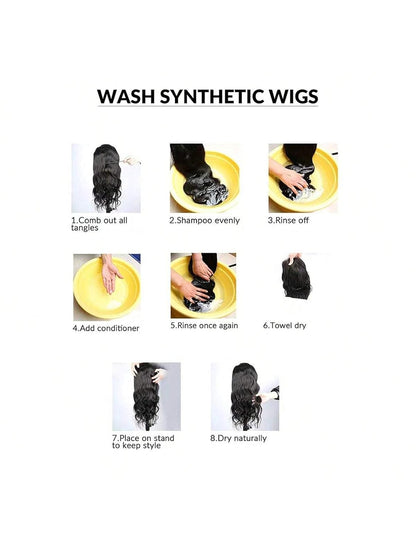 WASH SYNTHETIC WIGS

1.Comb out all tangles

2.Shampoo evenly

3.Rinse off

4.Add conditioner

5.Rinse once again

6.Towel dry

7.Place on stand to keep style

8.Dry naturally