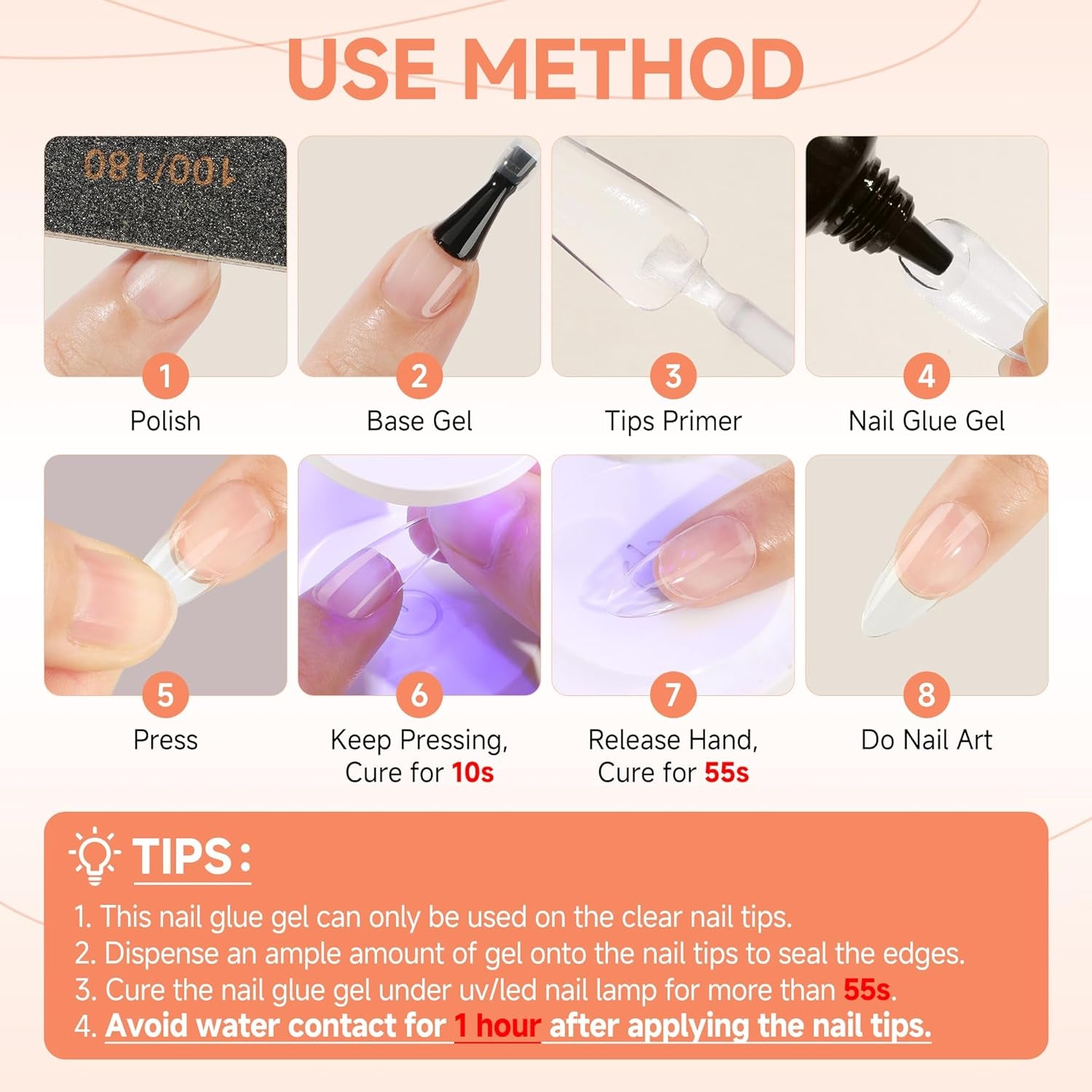 USE METHOD

100/180

1
Polish

2
Base Gel

3
Tips Primer

4
Nail Glue Gel

5
Press

6
Keep Pressing, Cure for 10s

7
Release Hand, Cure for 55s

8
Do Nail Art

TIPS:

1. This nail glue gel can only be used on the clear nail tips.
2. Dispense an ample amount of gel onto the nail tips to seal the edges.
3. Cure the nail glue gel under uv/led nail lamp for more than 55s.
4. Avoid water contact for 1 hour after applying the nail tips.