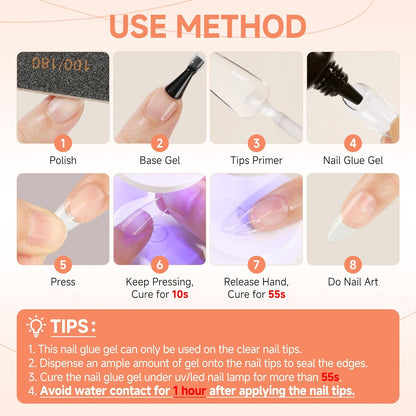 USE METHOD

100/180

1
Polish

2
Base Gel

3
Tips Primer

4
Nail Glue Gel

5
Press

6
Keep Pressing, Cure for 10s

7
Release Hand, Cure for 55s

8
Do Nail Art

TIPS:

1. This nail glue gel can only be used on the clear nail tips.
2. Dispense an ample amount of gel onto the nail tips to seal the edges.
3. Cure the nail glue gel under uv/led nail lamp for more than 55s.
4. Avoid water contact for 1 hour after applying the nail tips.